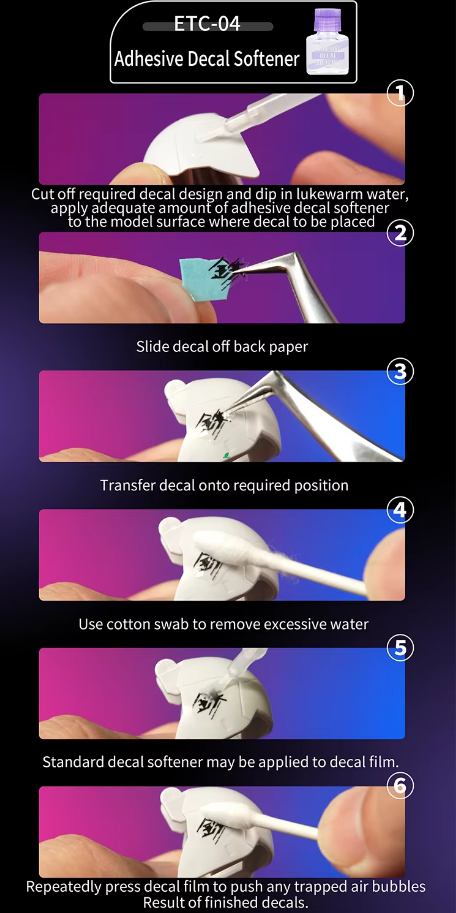 ETC-04
Adhesive Decal Softener

1
Cut off required decal design and dip in lukewarm water, apply adequate amount of adhesive decal softener to the model surface where decal to be placed

2
Slide decal off back paper

3
Transfer decal onto required position

4
Use cotton swab to remove excessive water

5
Standard decal softener may be applied to decal film.

6
Repeatedly press decal film to push any trapped air bubbles
Result of finished decals.