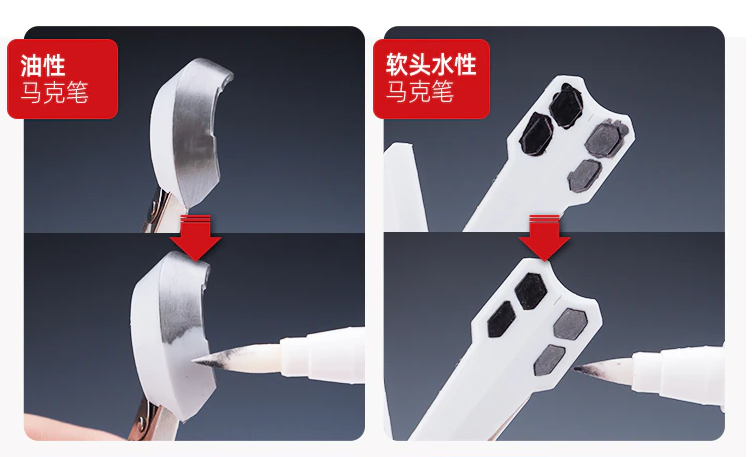 油性
马克笔

软头水性
马克笔