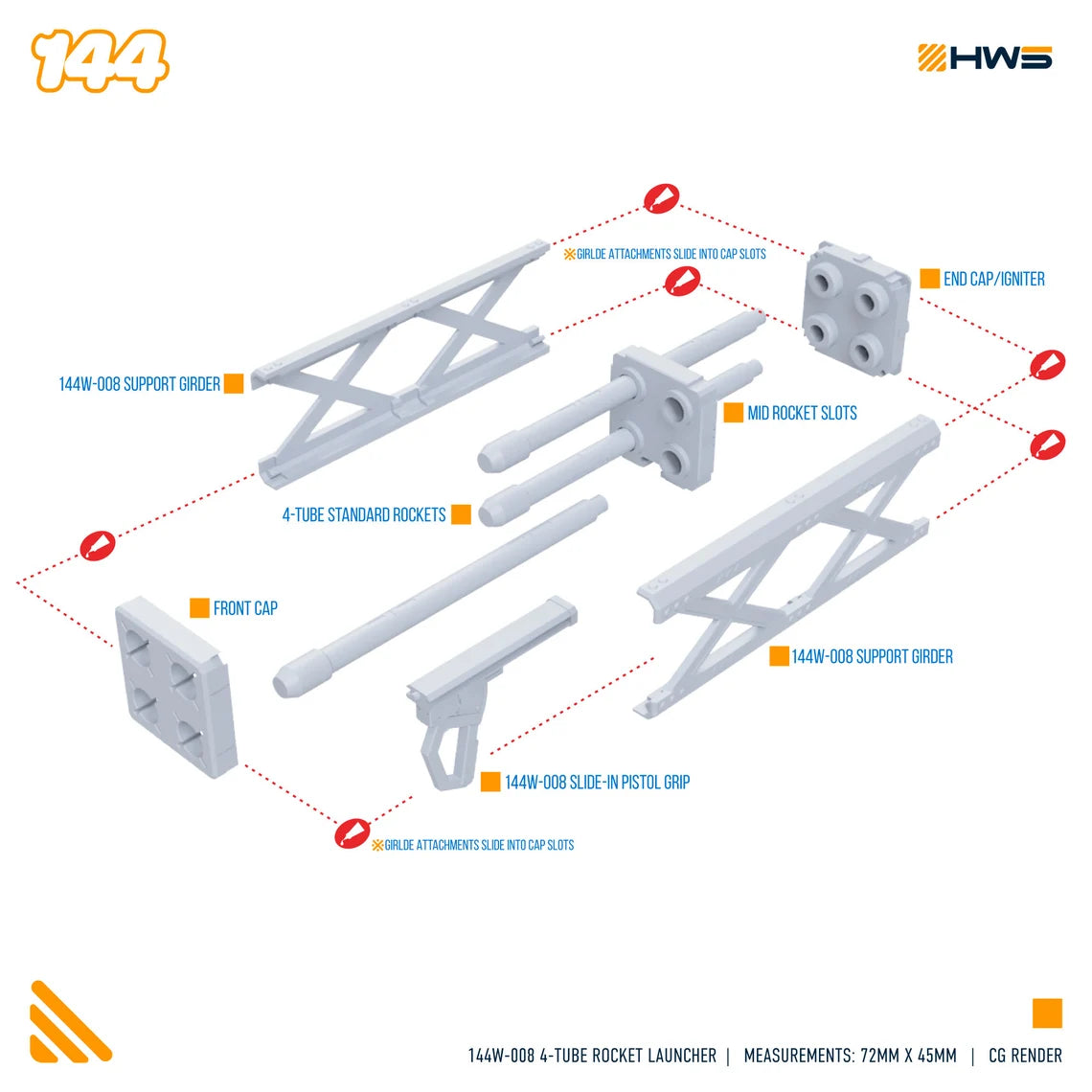 144

HWS

※GIRLDE ATTACHMENTS SLIDE INTO CAP SLOTS

END CAP/IGNITER

144W-008 SUPPORT GIRDER

MID ROCKET SLOTS

4-TUBE STANDARD ROCKETS

FRONT CAP

144W-008 SUPPORT GIRDER

144W-008 SLIDE-IN PISTOL GRIP

※GIRLDE ATTACHMENTS SLIDE INTO CAP SLOTS

144W-008 4-TUBE ROCKET LAUNCHER | MEASUREMENTS: 72MM X 45MM | CG RENDER