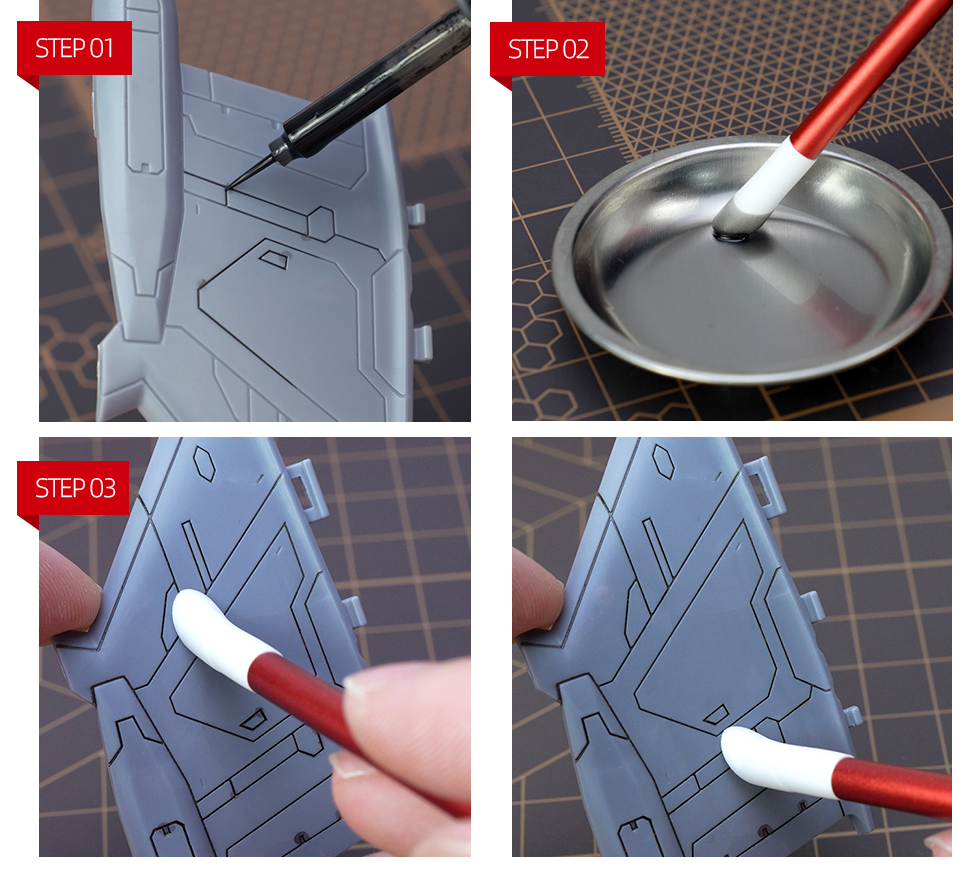 STEP 01

STEP 02

STEP 03