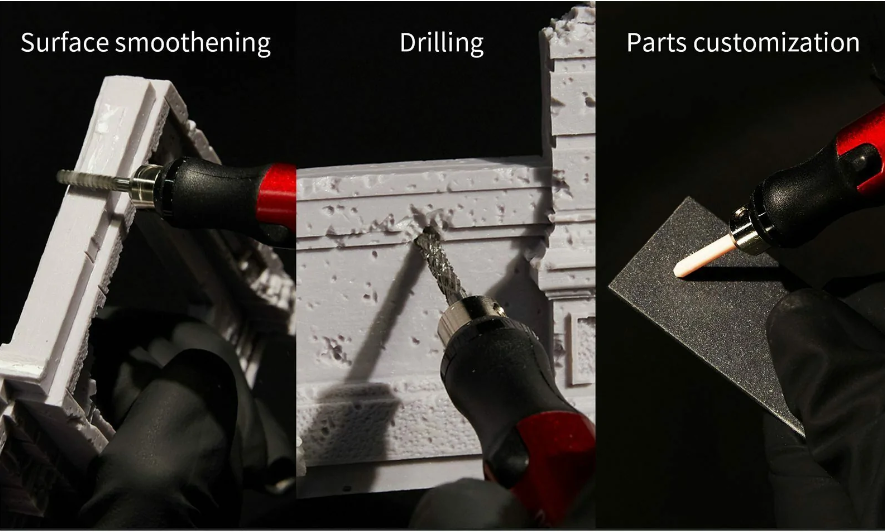 Surface smoothening

Drilling

Parts customization