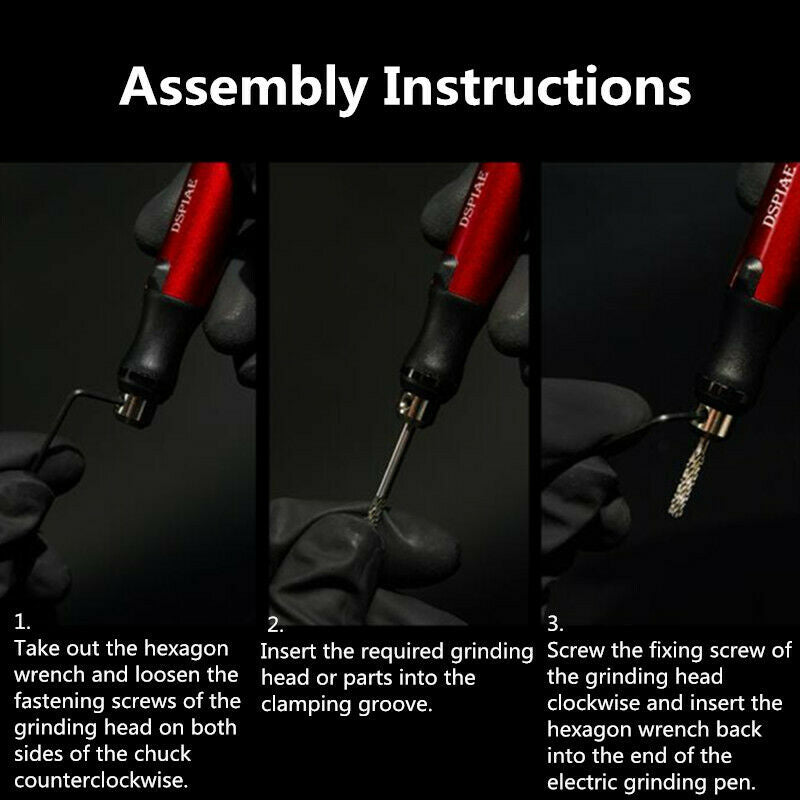 Assembly Instructions

DSPIAE

DSPIAE

DSPIAE

1.
Take out the hexagon wrench and loosen the fastening screws of the grinding head on both sides of the chuck counterclockwise.

2.
Insert the required grinding head or parts into the clamping groove.

3.
Screw the fixing screw of the grinding head clockwise and insert the hexagon wrench back into the end of the electric grinding pen.