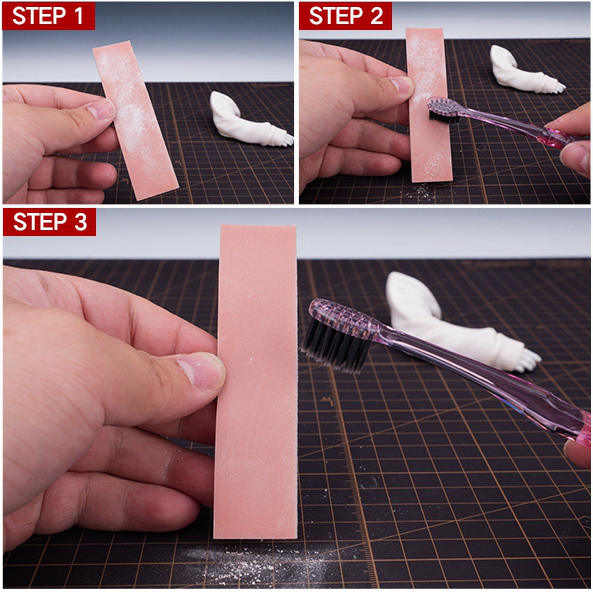 STEP 1

STEP 2

STEP 3